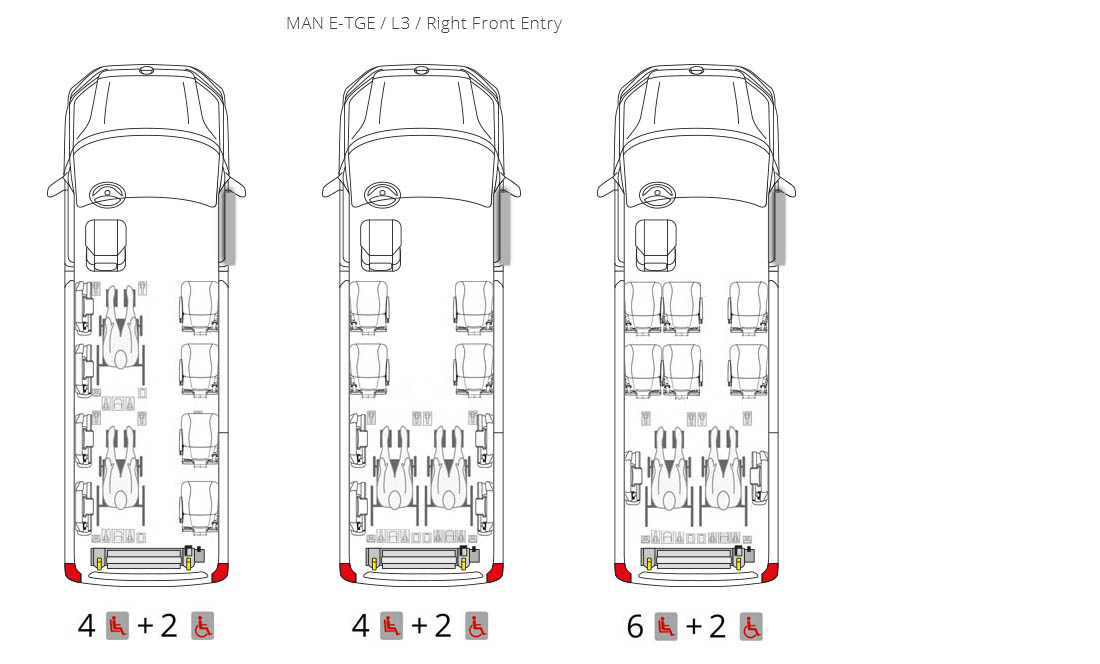 MAN E-TGE / L3 / Right Front Entry

4 + 2

4 + 2

6 + 2