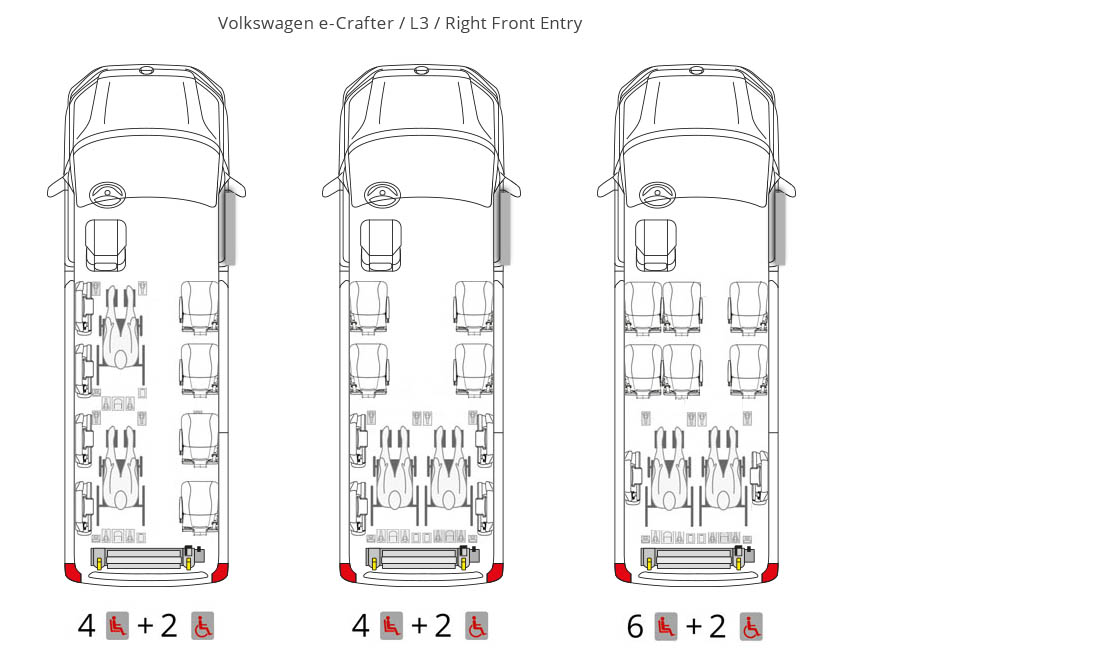 Volkswagen e-Crafter / L3 / Right Front Entry

4 + 2

4 + 2

6 + 2