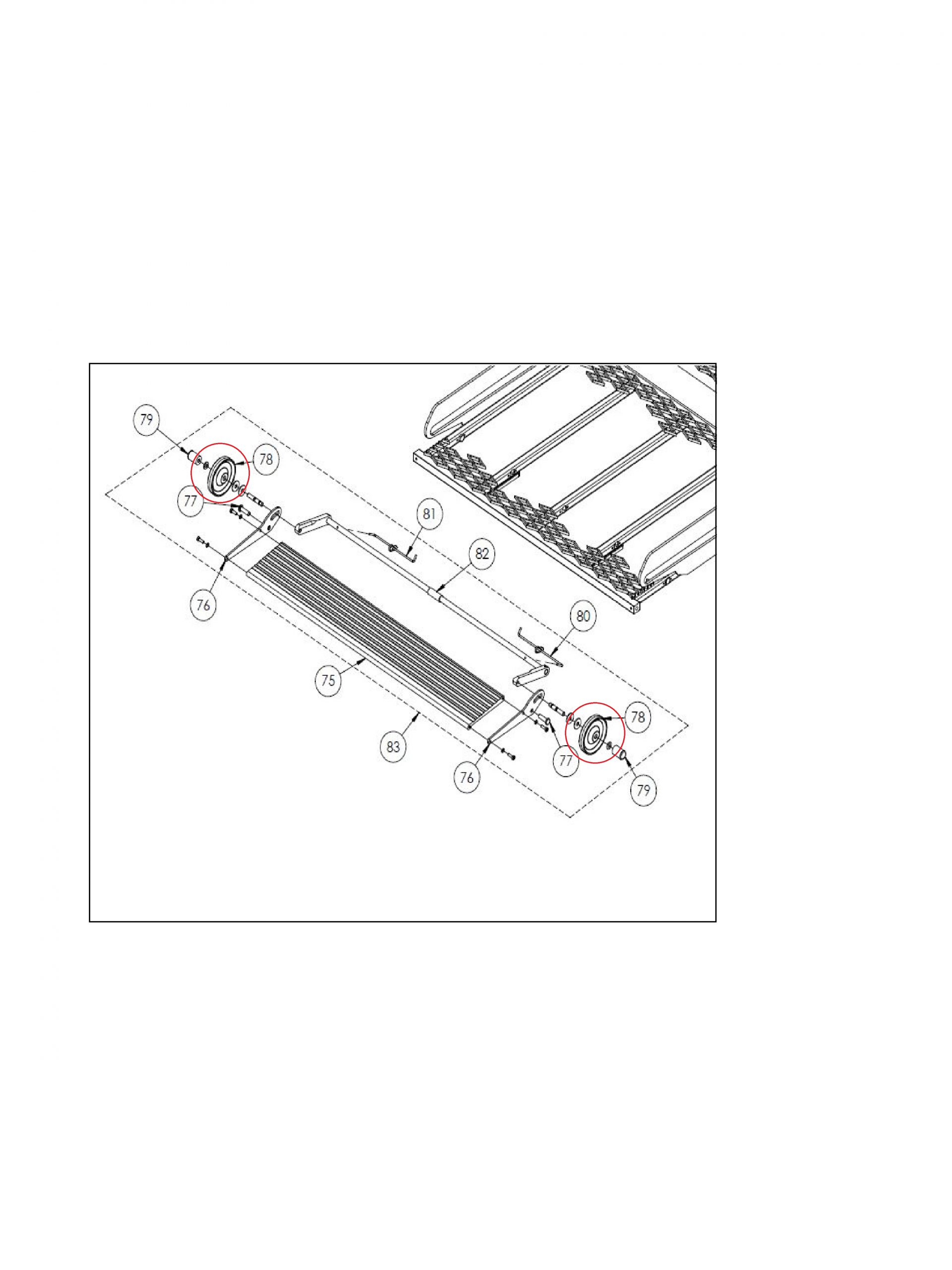 79
78
77
81
82
76
80
75
78
83
77
76
79